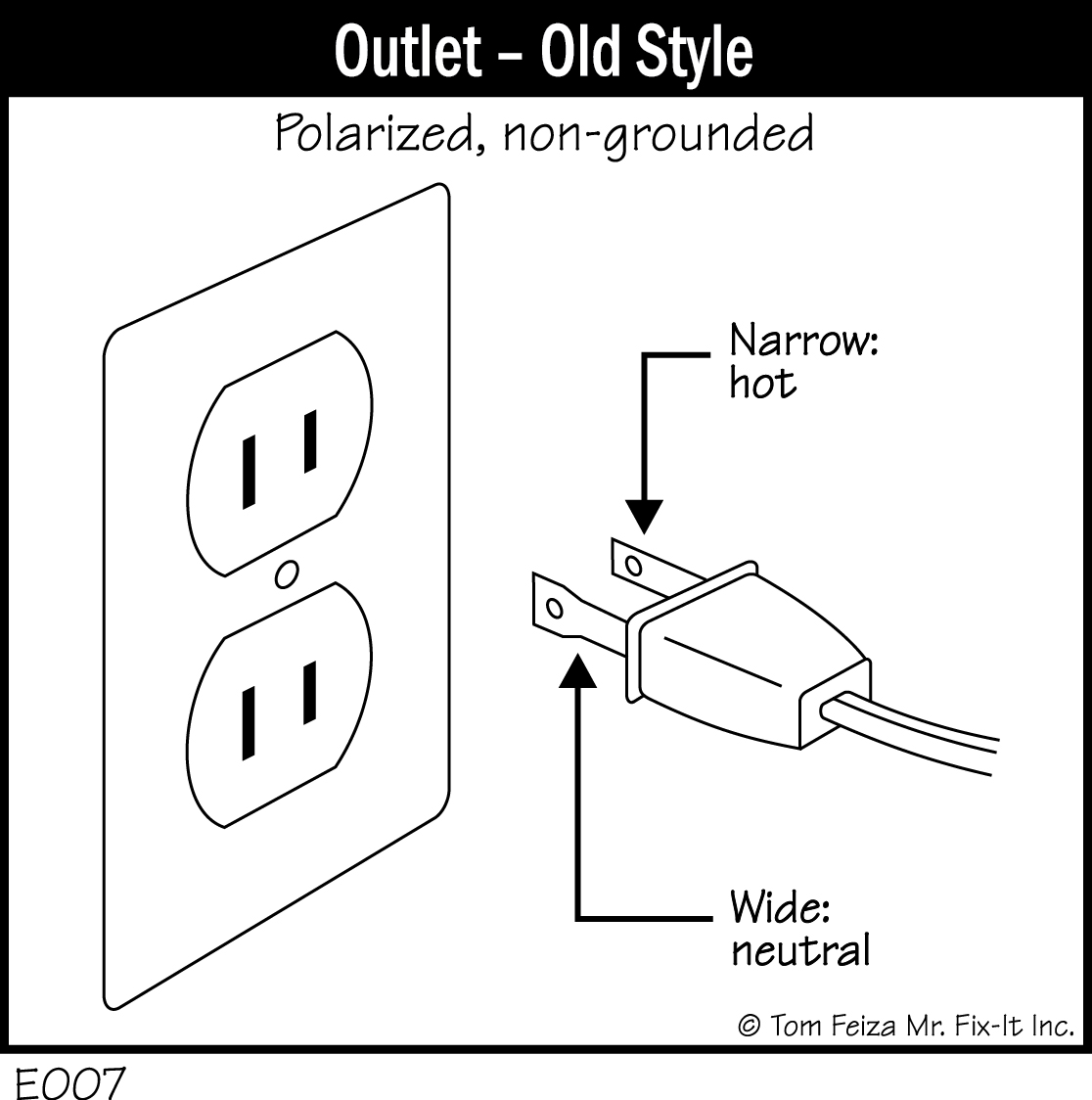 Outlet – Old Style

Polarized, non-grounded

Narrow:
hot

Wide:
neutral

© Tom Feiza Mr. Fix-It Inc.

E007